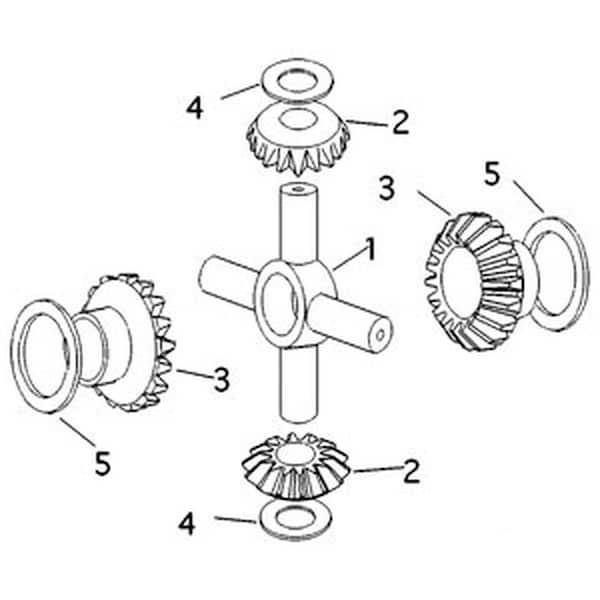 4
2
3
5
1
3
5
2
4